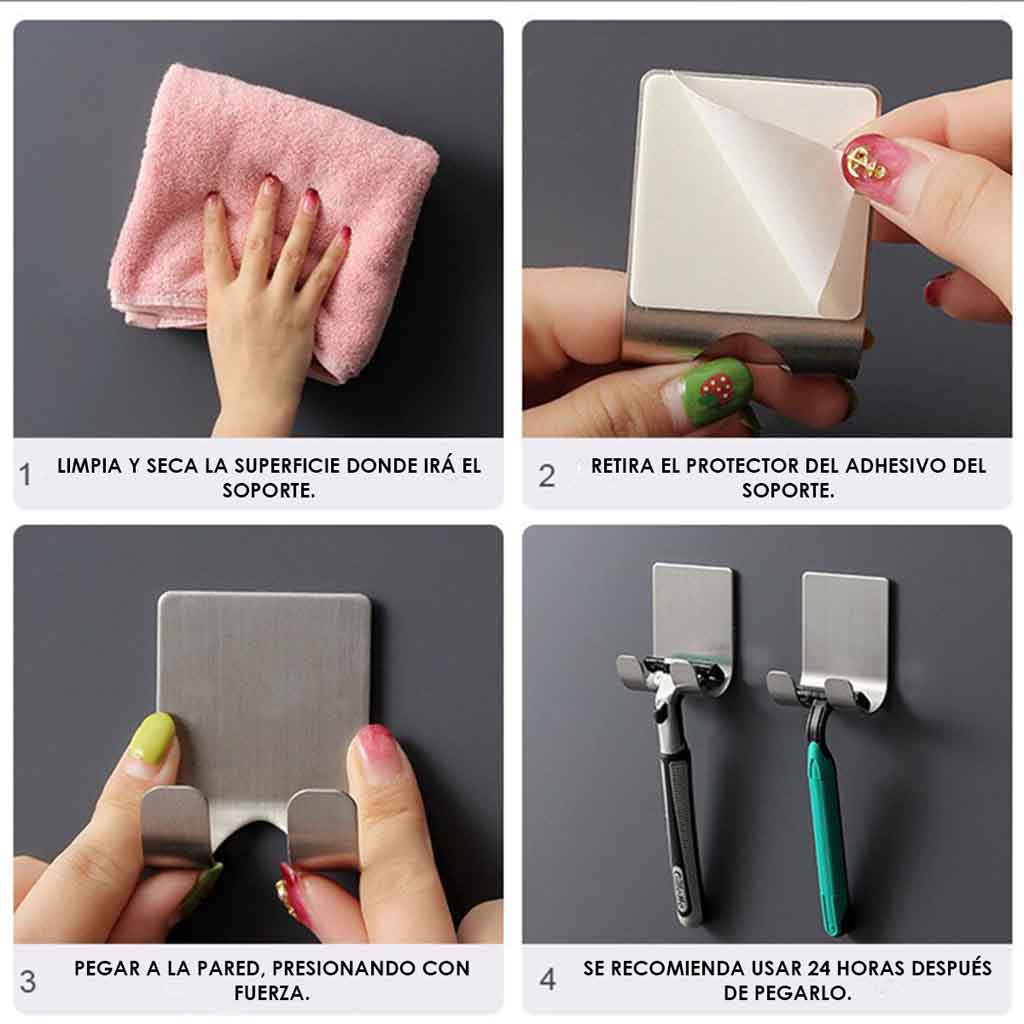 1 LIMPIA Y SECA LA SUPERFICIE DONDE IRÁ EL SOPORTE.

2 RETIRA EL PROTECTOR DEL ADHESIVO DEL SOPORTE.

3 PEGAR A LA PARED, PRESIONANDO CON FUERZA.

4 SE RECOMIENDA USAR 24 HORAS DESPUÉS DE PEGARLO.